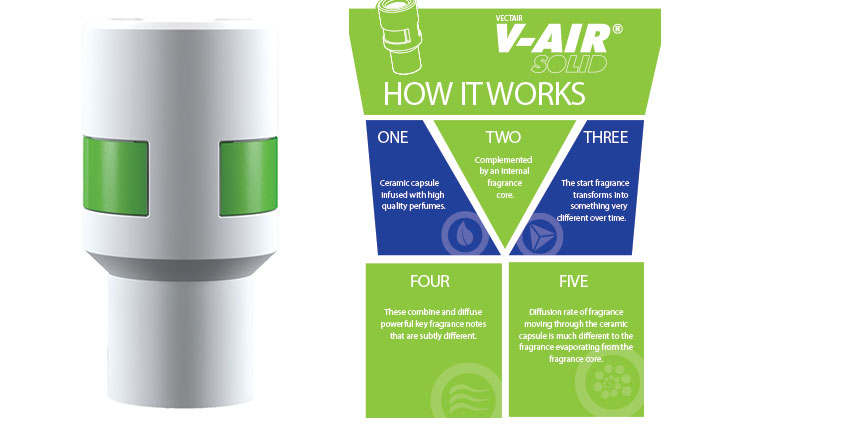 VECTAIR
V-AIR®
SOLID

HOW IT WORKS

ONE

Ceramic capsule infused with high quality perfumes.

TWO

Complemented by an internal fragrance core.

THREE

The start fragrance transforms into something very different over time.

FOUR

These combine and diffuse powerful key fragrance notes that are subtly different.

FIVE

Diffusion rate of fragrance moving through the ceramic capsule is much different to the fragrance evaporating from the fragrance core.